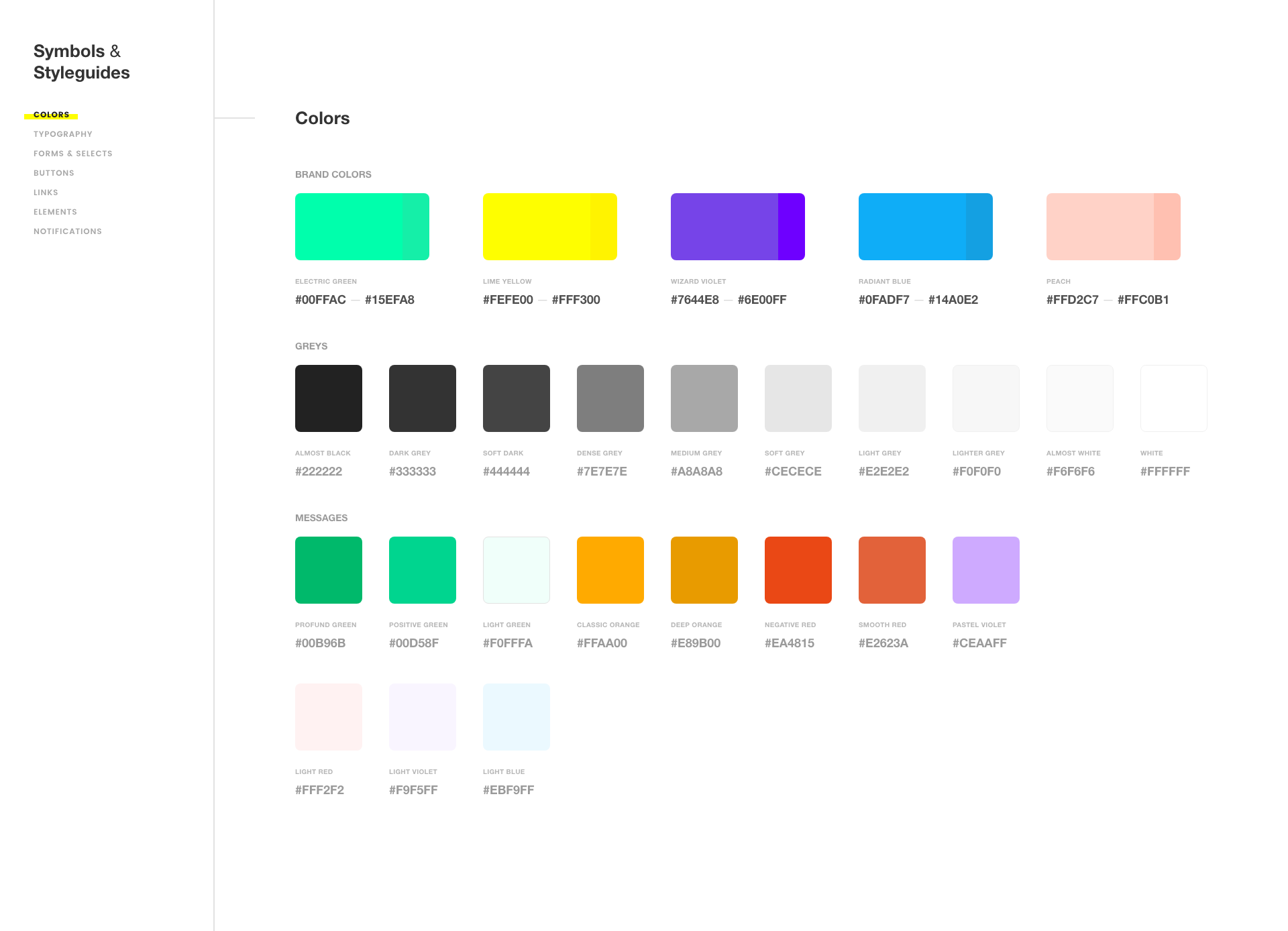 Symbols & Styleguides

COLORS
TYPOGRAPHY
FORMS & SELECTS
BUTTONS
LINKS
ELEMENTS
NOTIFICATIONS

Colors

BRAND COLORS

ELECTRIC GREEN
#00FFAC — #15EFA8

LIME YELLOW
#FEFE00 — #FFF300

WIZARD VIOLET
#7644E8 — #6E00FF

RADIANT BLUE
#0FADF7 — #14A0E2

PEACH
#FFD2C7 — #FFC0B1

GREYS

ALMOST BLACK
#222222

DARK GREY
#333333

SOFT DARK
#444444

DENSE GREY
#7E7E7E

MEDIUM GREY
#A8A8A8

SOFT GREY
#CECECE

LIGHT GREY
#E2E2E2

LIGHTER GREY
#F0F0F0

ALMOST WHITE
#F6F6F6

WHITE
#FFFFFF

MESSAGES

PROFUND GREEN
#00B96B

POSITIVE GREEN
#00D58F

LIGHT GREEN
#F0FFFA

CLASSIC ORANGE
#FFAA00

DEEP ORANGE
#E89B00

NEGATIVE RED
#EA4815

SMOOTH RED
#E2623A

PASTEL VIOLET
#CEAAFF

LIGHT RED
#FFF2F2

LIGHT VIOLET
#F9F5FF

LIGHT BLUE
#EBF9FF